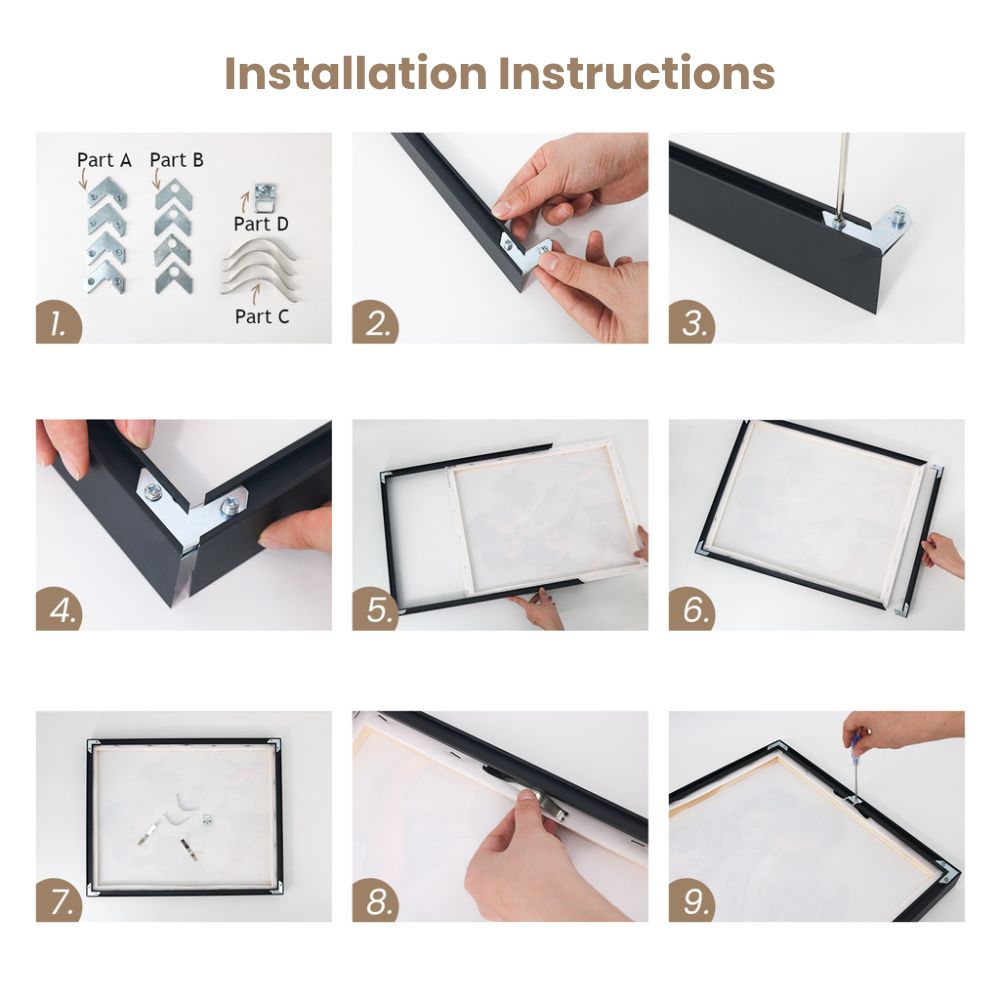 Installation Instructions

Part A

Part B

Part D

Part C

1.

2.

3.

4.

5.

6.

7.

8.

9.